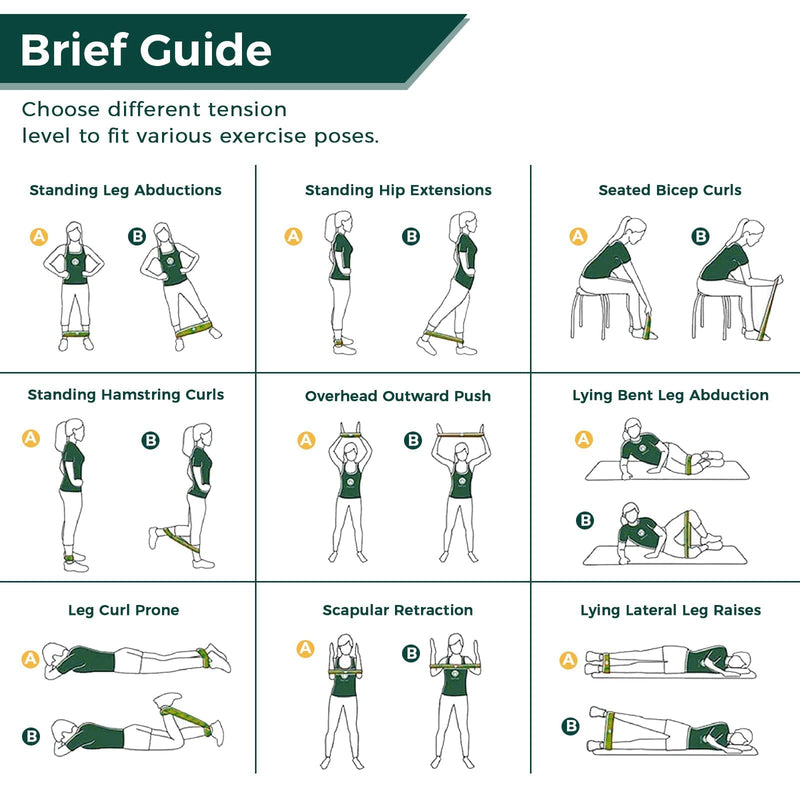 Brief Guide

Choose different tension level to fit various exercise poses.

Standing Leg Abductions

A B

Standing Hip Extensions

A B

Seated Bicep Curls

A B

Standing Hamstring Curls

A B

Overhead Outward Push

A B

Lying Bent Leg Abduction

A

B

Leg Curl Prone

A

B

Scapular Retraction

A B

Lying Lateral Leg Raises

A

B