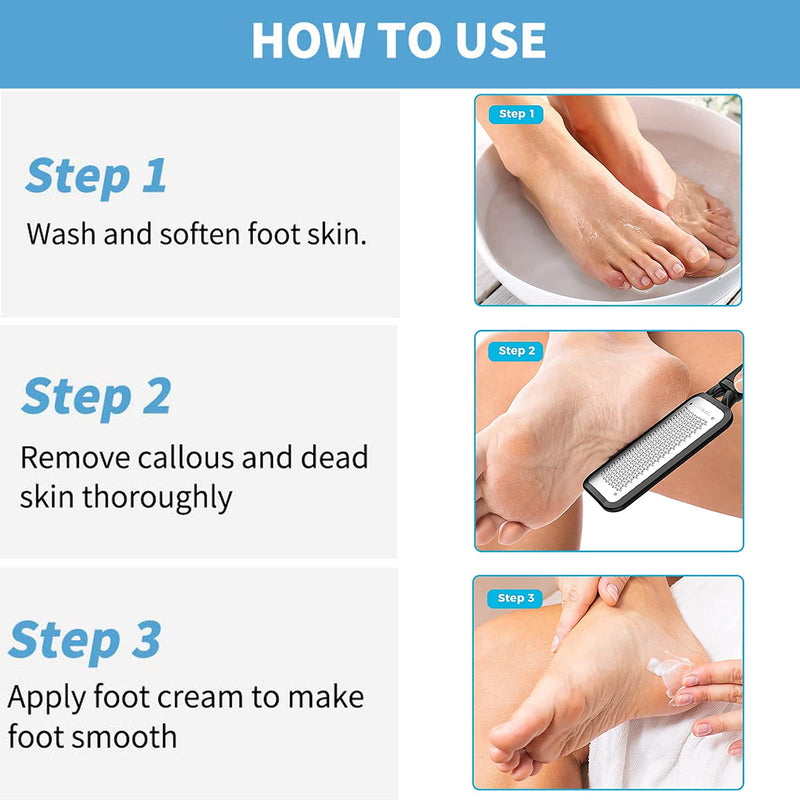 HOW TO USE

Step 1
Wash and soften foot skin.

Step 1

Step 2
Remove callous and dead skin thoroughly

Step 2

Step 3
Apply foot cream to make foot smooth

Step 3