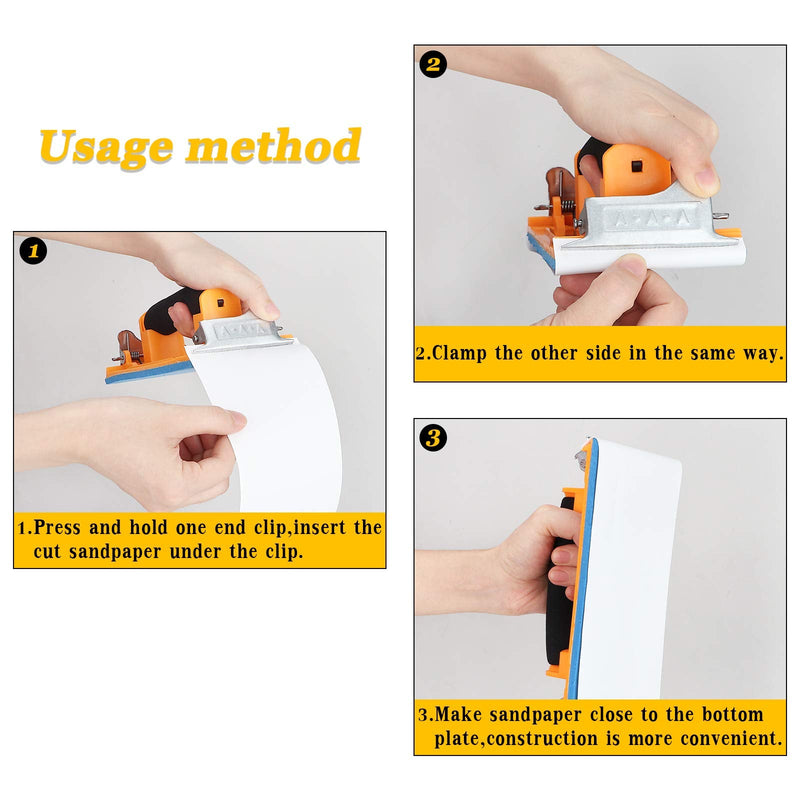 Usage method

1

1.Press and hold one end clip,insert the cut sandpaper under the clip.

2

2.Clamp the other side in the same way.

3

3.Make sandpaper close to the bottom plate,construction is more convenient.