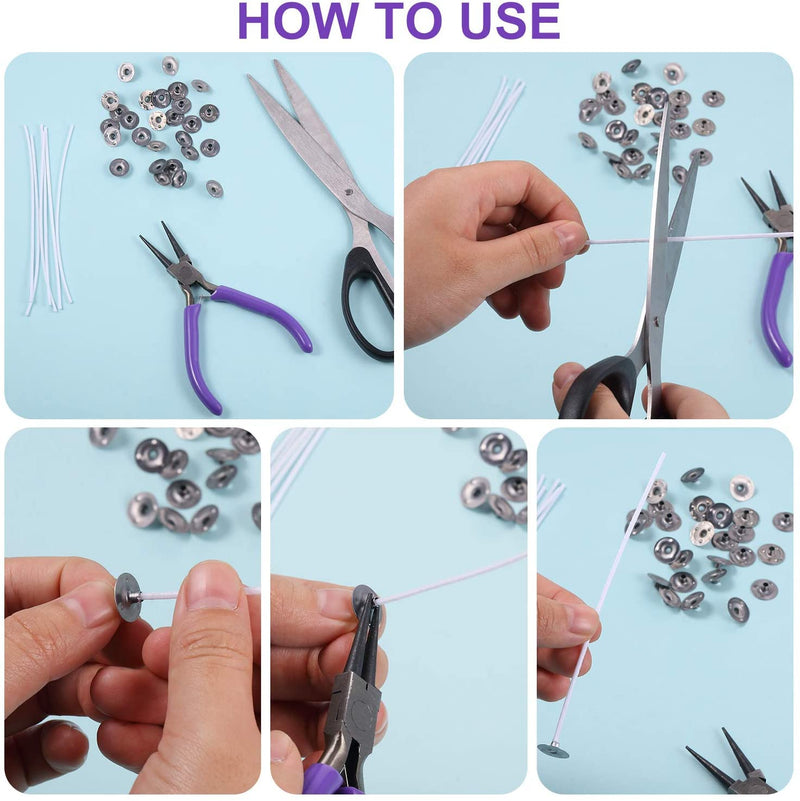 HOW TO USE