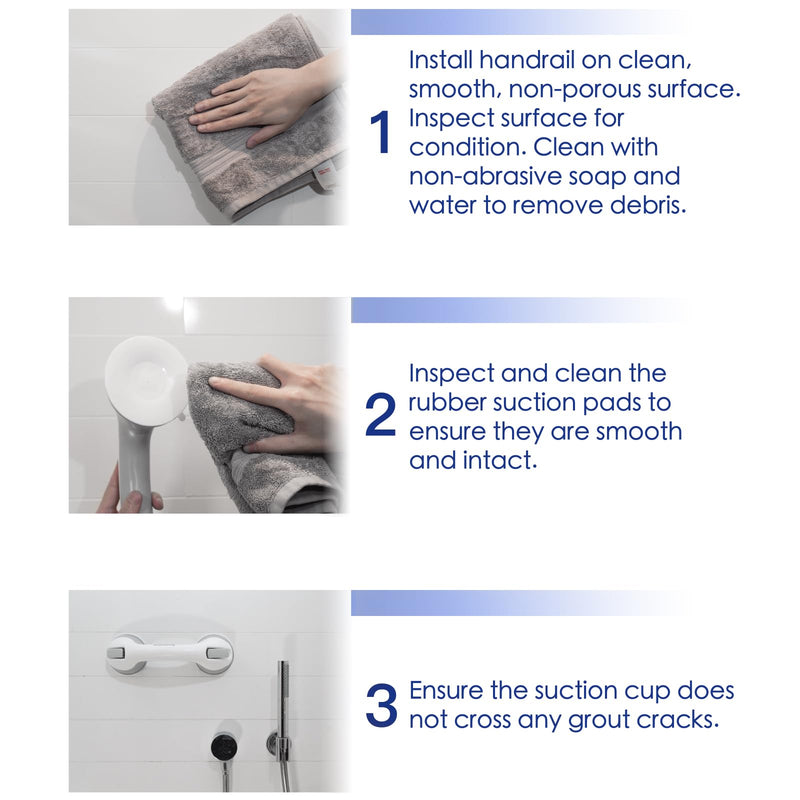 1 Install handrail on clean, smooth, non-porous surface. Inspect surface for condition. Clean with non-abrasive soap and water to remove debris.

2 Inspect and clean the rubber suction pads to ensure they are smooth and intact.

3 Ensure the suction cup does not cross any grout cracks.