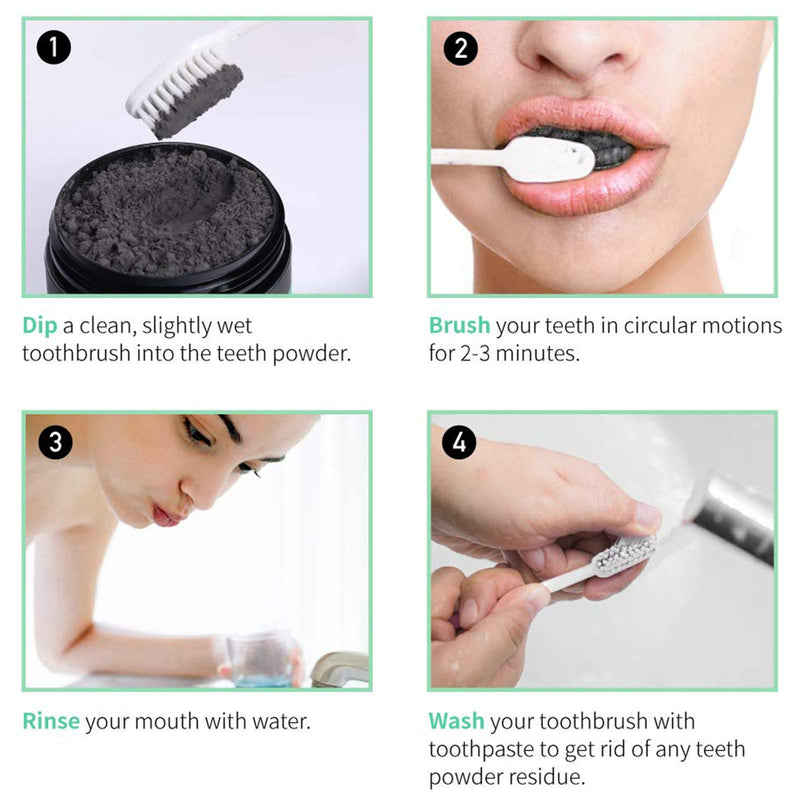 1

Dip a clean, slightly wet toothbrush into the teeth powder.

2

Brush your teeth in circular motions for 2-3 minutes.

3

Rinse your mouth with water.

4

Wash your toothbrush with toothpaste to get rid of any teeth powder residue.