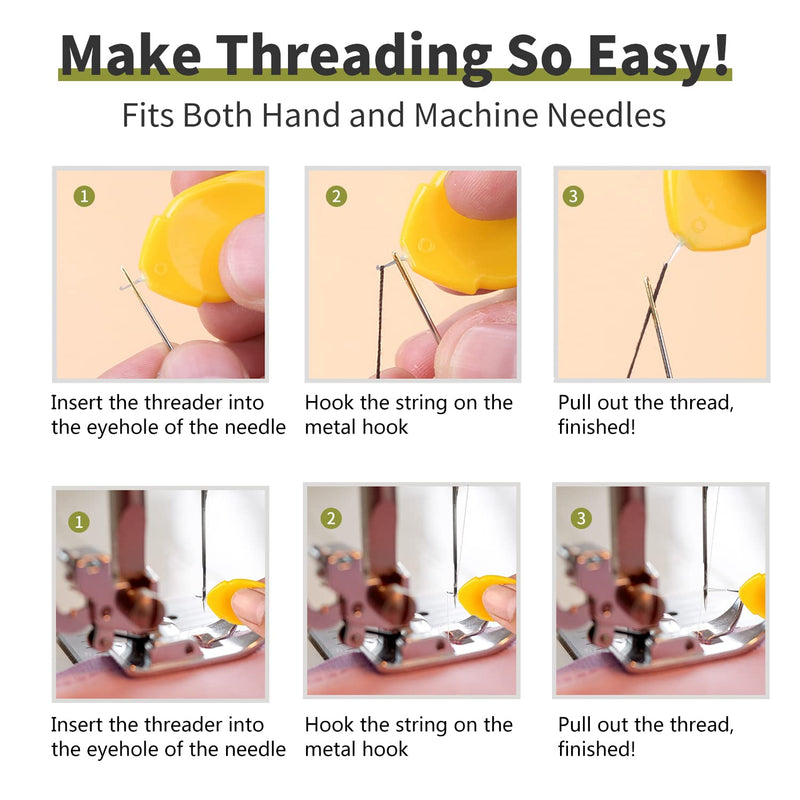 Make Threading So Easy!

Fits Both Hand and Machine Needles

1

Insert the threader into the eyehole of the needle

2

Hook the string on the metal hook

3

Pull out the thread, finished!

1

Insert the threader into the eyehole of the needle

2

Hook the string on the metal hook

3

Pull out the thread, finished!