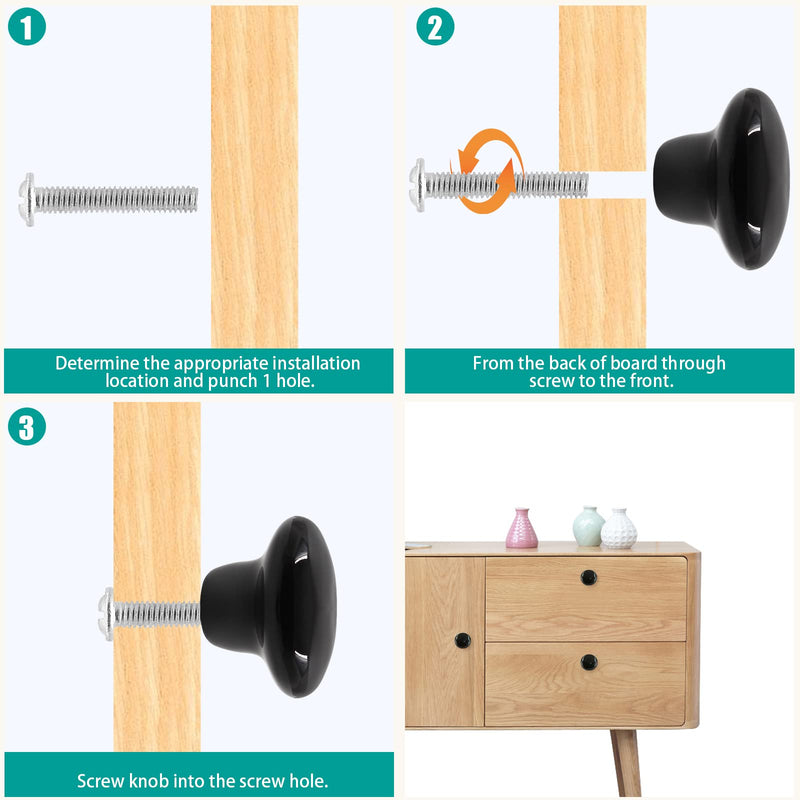 1

Determine the appropriate installation location and punch 1 hole.

2

From the back of board through screw to the front.

3

Screw knob into the screw hole.