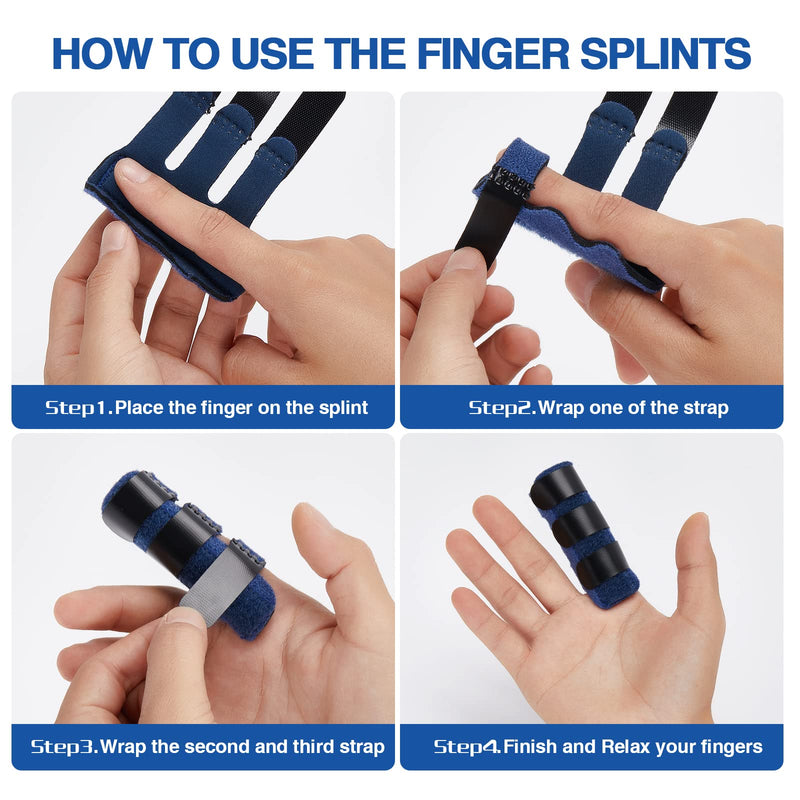 HOW TO USE THE FINGER SPLINTS

Step1.Place the finger on the splint

Step2.Wrap one of the strap

Step3.Wrap the second and third strap

Step4.Finish and Relax your fingers