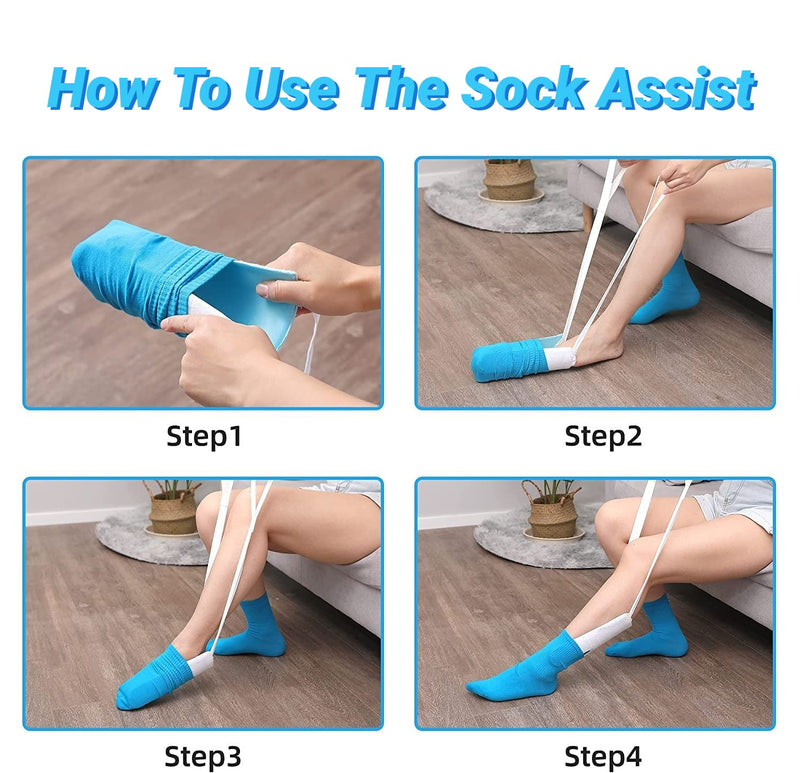 How To Use The Sock Assist

Step1

Step2

Step3

Step4