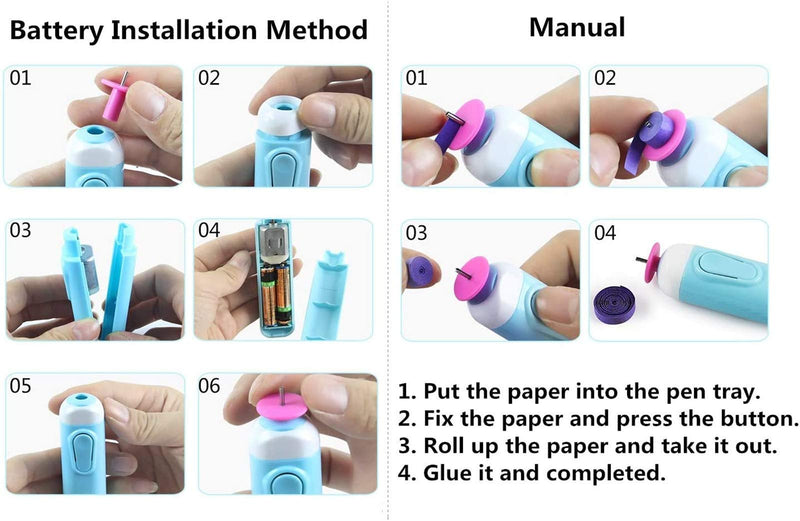 Battery Installation Method

01

02

03

04

05

06

Manual

01

02

03

04

1. Put the paper into the pen tray.
2. Fix the paper and press the button.
3. Roll up the paper and take it out.
4. Glue it and completed.