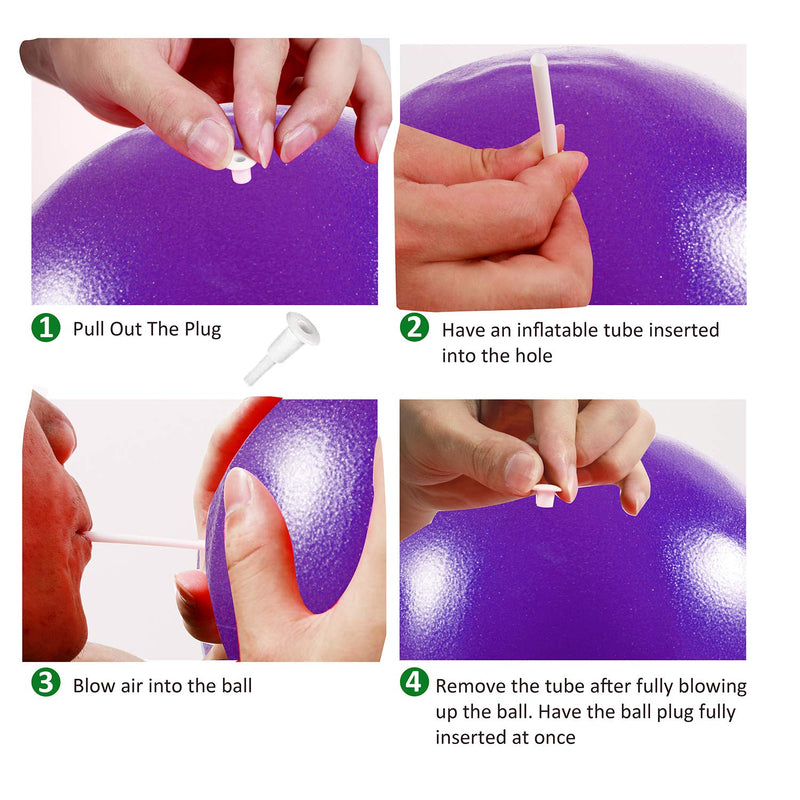 1 Pull Out The Plug

2 Have an inflatable tube inserted into the hole

3 Blow air into the ball

4 Remove the tube after fully blowing up the ball. Have the ball plug fully inserted at once