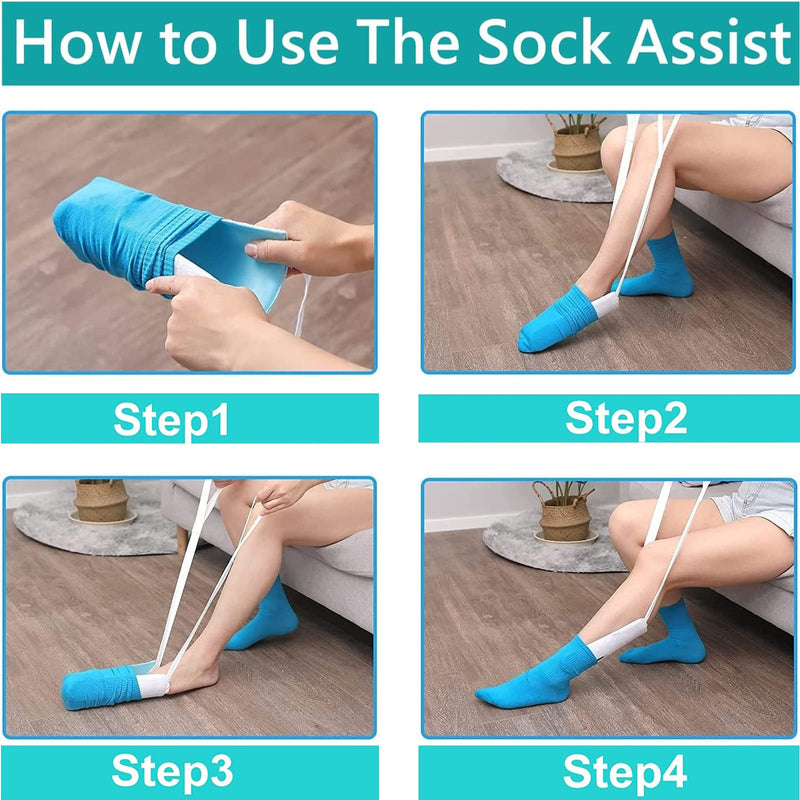 How to Use The Sock Assist

Step1

Step2

Step3

Step4