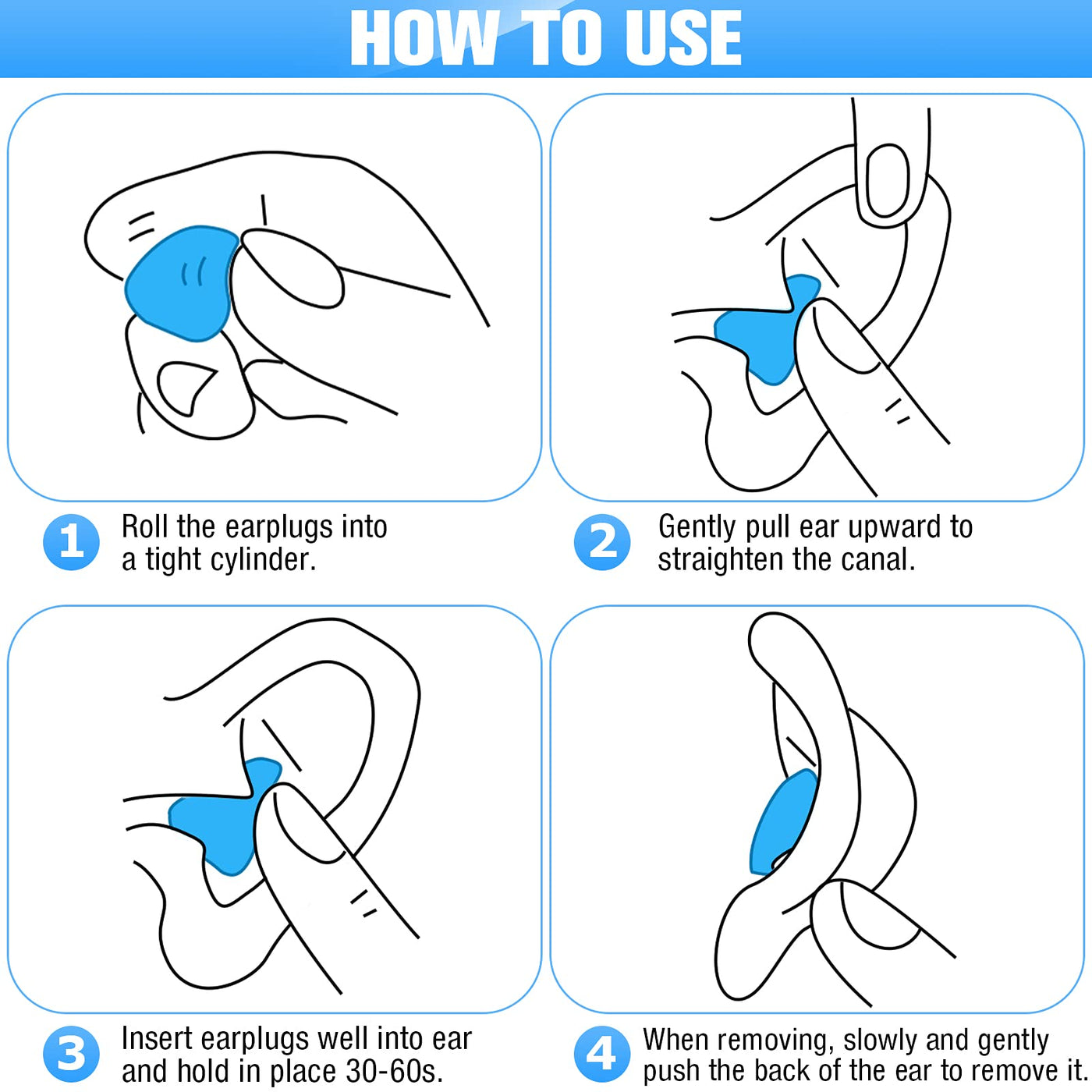 HOW TO USE

1 Roll the earplugs into a tight cylinder.

2 Gently pull ear upward to straighten the canal.

3 Insert earplugs well into ear and hold in place 30-60s.

4 When removing, slowly and gently push the back of the ear to remove it.