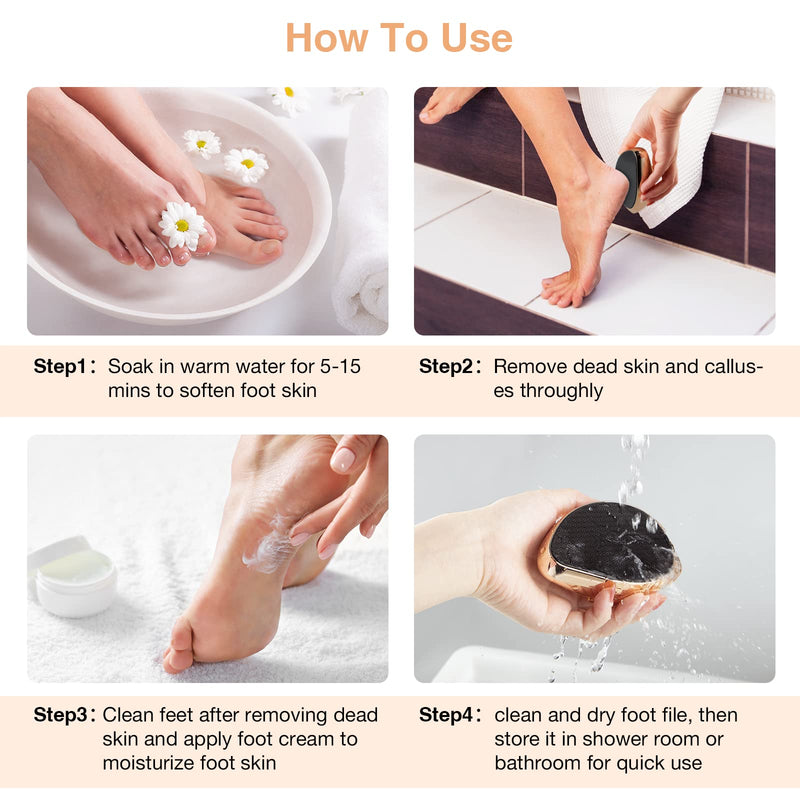 How To Use

Step1： Soak in warm water for 5-15 mins to soften foot skin

Step2： Remove dead skin and calluses throughly

Step3： Clean feet after removing dead skin and apply foot cream to moisturize foot skin

Step4： clean and dry foot file, then store it in shower room or bathroom for quick use