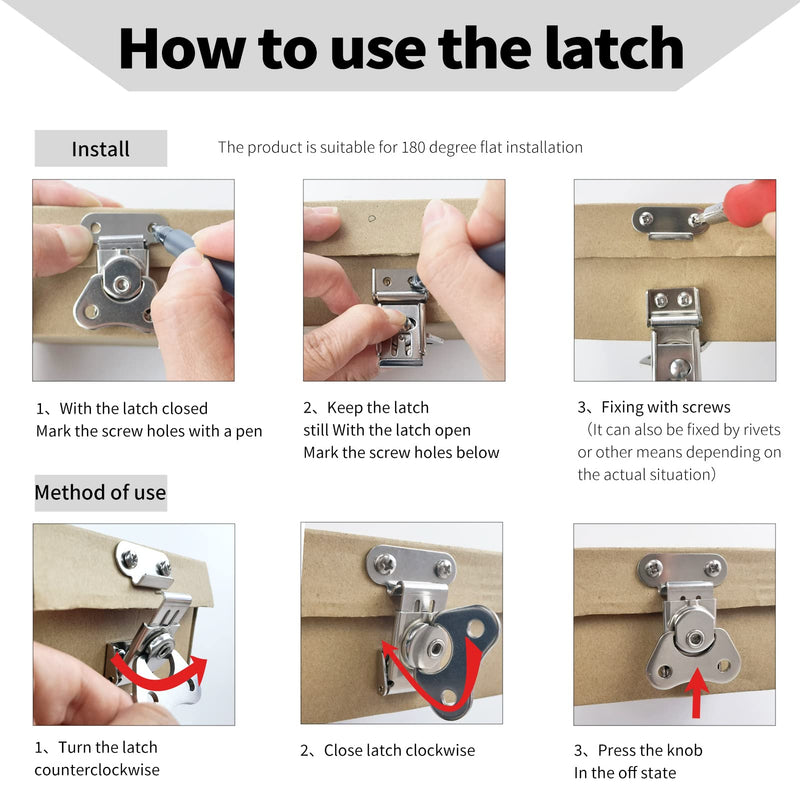 How to use the latch

Install

The product is suitable for 180 degree flat installation

1、With the latch closed
Mark the screw holes with a pen

2、Keep the latch still With the latch open
Mark the screw holes below

3、Fixing with screws
(It can also be fixed by rivets or other means depending on the actual situation)

Method of use

1、Turn the latch counterclockwise

2、Close latch clockwise

3、Press the knob
In the off state