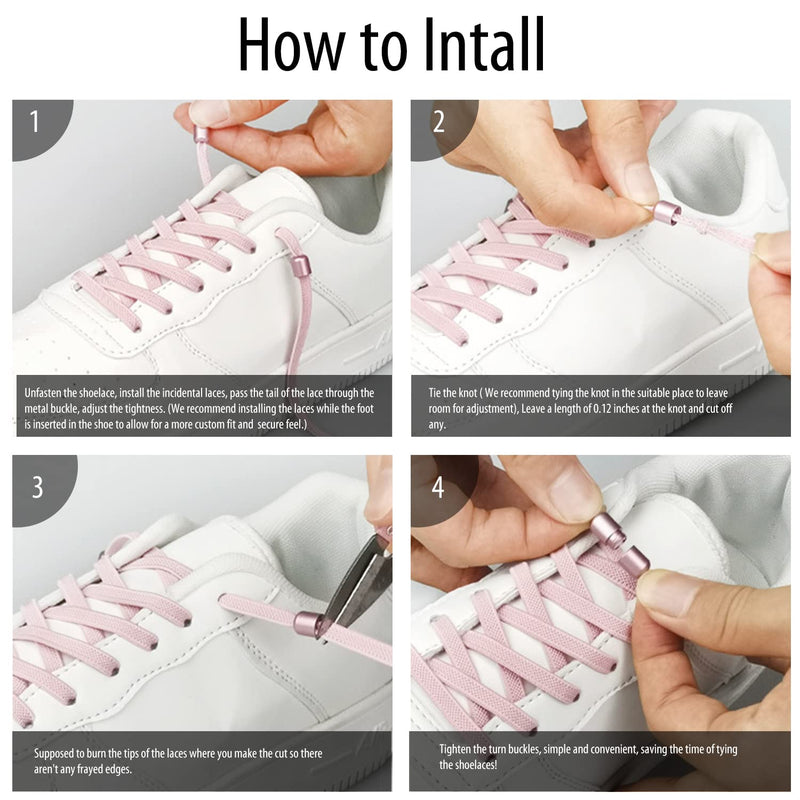 How to Intall

1

Unfasten the shoelace, install the incidental laces, pass the tail of the lace through the metal buckle, adjust the tightness. (We recommend installing the laces while the foot is inserted in the shoe to allow for a more custom fit and secure feel.)

2

Tie the knot ( We recommend tying the knot in the suitable place to leave room for adjustment), Leave a length of 0.12 inches at the knot and cut off any.

3

Supposed to burn the tips of the laces where you make the cut so there aren't any frayed edges.

4

Tighten the turn buckles, simple and convenient, saving the time of tying the shoelaces!