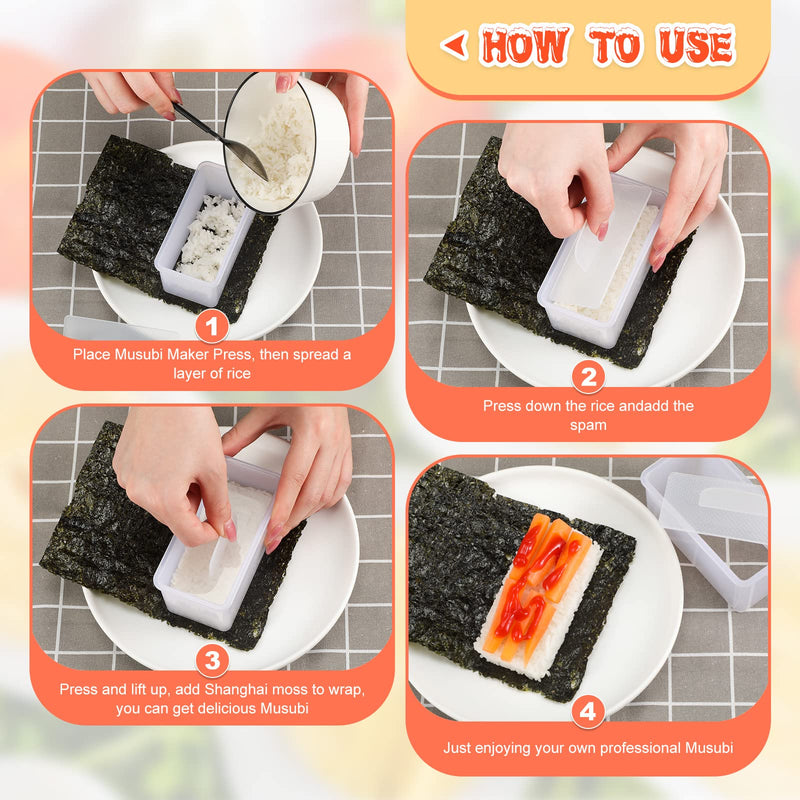 HOW TO USE

1
Place Musubi Maker Press, then spread a layer of rice

2
Press down the rice andadd the spam

3
Press and lift up, add Shanghai moss to wrap, you can get delicious Musubi

4
Just enjoying your own professional Musubi