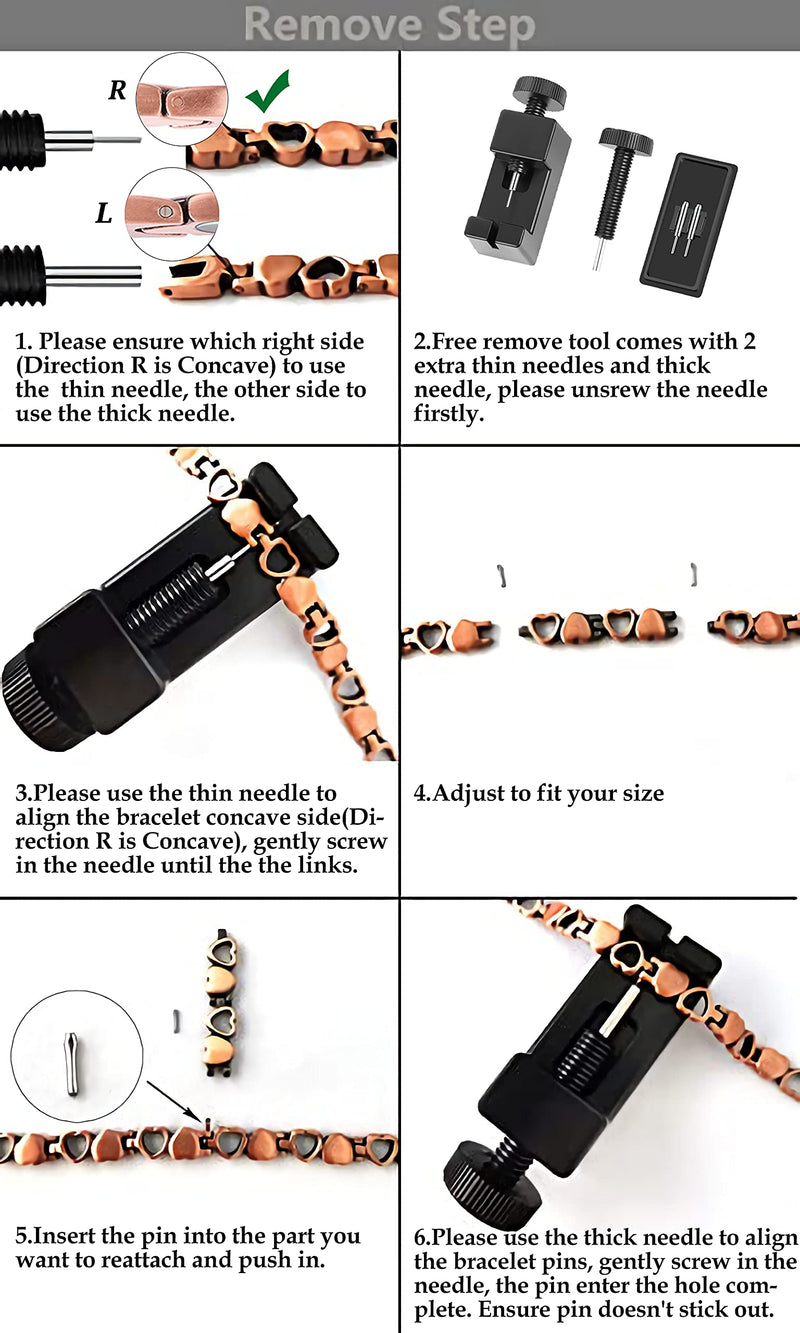 Remove Step

R

L

1. Please ensure which right side (Direction R is Concave) to use the thin needle, the other side to use the thick needle.

2.Free remove tool comes with 2 extra thin needles and thick needle, please unsrew the needle firstly.

3.Please use the thin needle to align the bracelet concave side(Direction R is Concave), gently screw in the needle until the the links.

4.Adjust to fit your size

5.Insert the pin into the part you want to reattach and push in.

6.Please use the thick needle to align the bracelet pins, gently screw in the needle, the pin enter the hole complete. Ensure pin doesn't stick out.