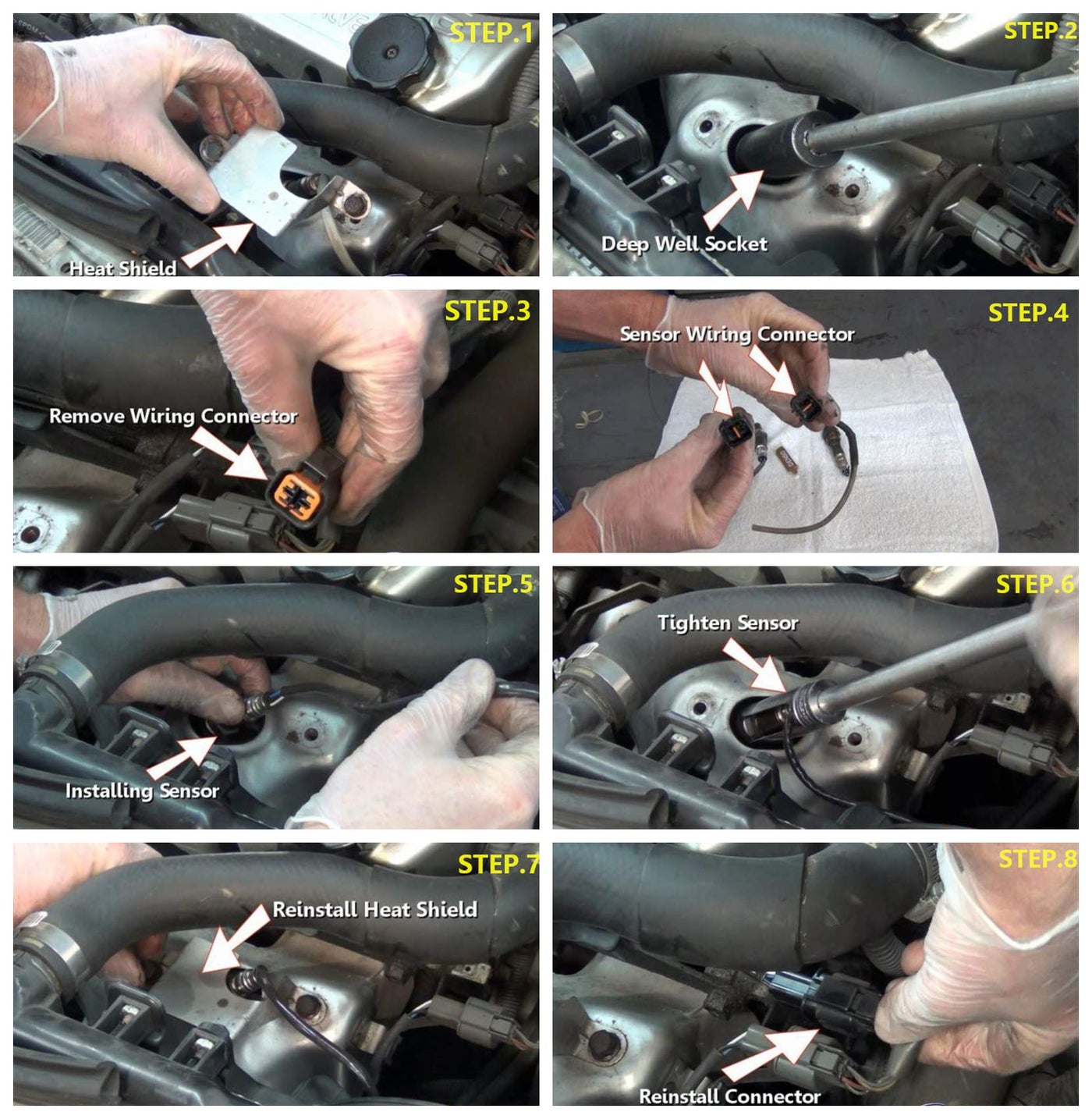 STEP.1

Heat Shield

STEP.2

Deep Well Socket

STEP.3

Remove Wiring Connector

STEP.4

Sensor Wiring Connector

STEP.5

Installing Sensor

STEP.6

Tighten Sensor

STEP.7

Reinstall Heat Shield

STEP.8

Reinstall Connector