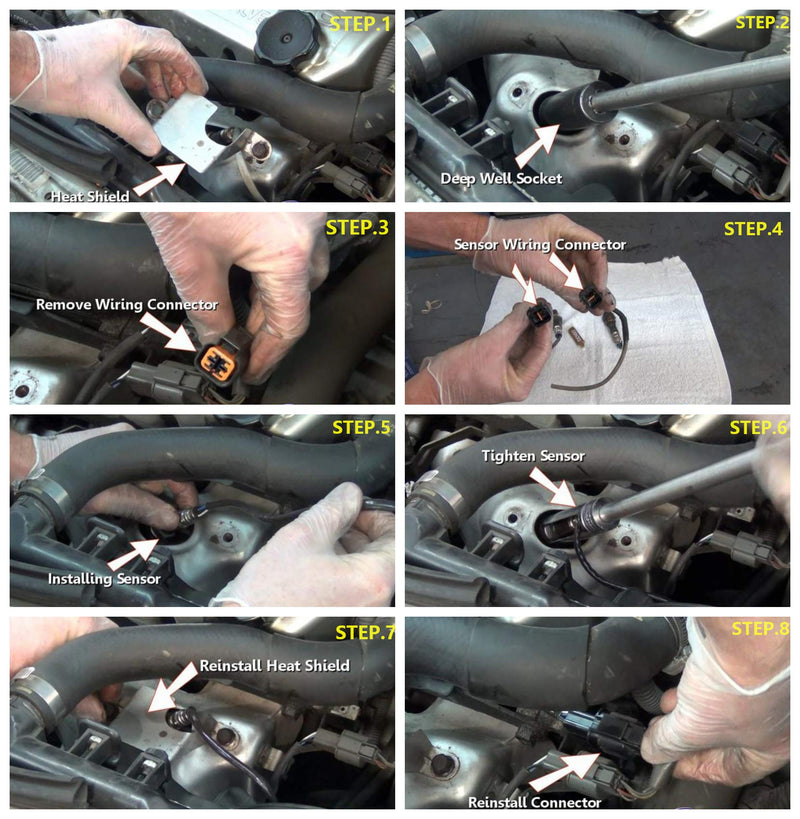 STEP.1
Heat Shield

STEP.2
Deep Well Socket

STEP.3
Remove Wiring Connector

STEP.4
Sensor Wiring Connector

STEP.5
Installing Sensor

STEP.6
Tighten Sensor

STEP.7
Reinstall Heat Shield

STEP.8
Reinstall Connector