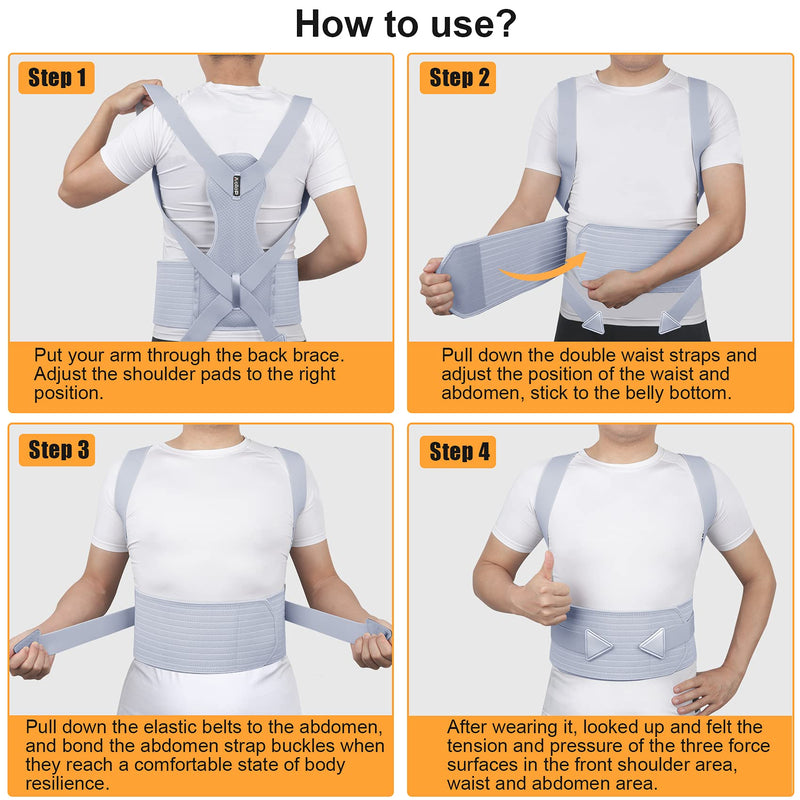 How to use?

Step 1

Put your arm through the back brace. Adjust the shoulder pads to the right position.

Step 2

Pull down the double waist straps and adjust the position of the waist and abdomen, stick to the belly bottom.

Step 3

Pull down the elastic belts to the abdomen, and bond the abdomen strap buckles when they reach a comfortable state of body resilience.

Step 4

After wearing it, looked up and felt the tension and pressure of the three force surfaces in the front shoulder area, waist and abdomen area.