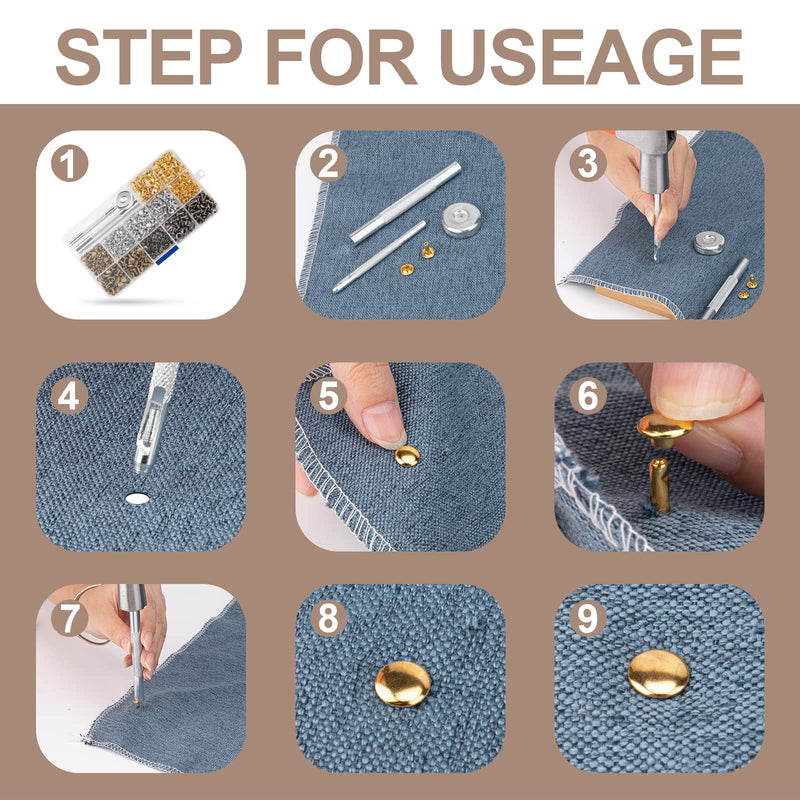 STEP FOR USEAGE

1

2

3

4

5

6

7

8

9