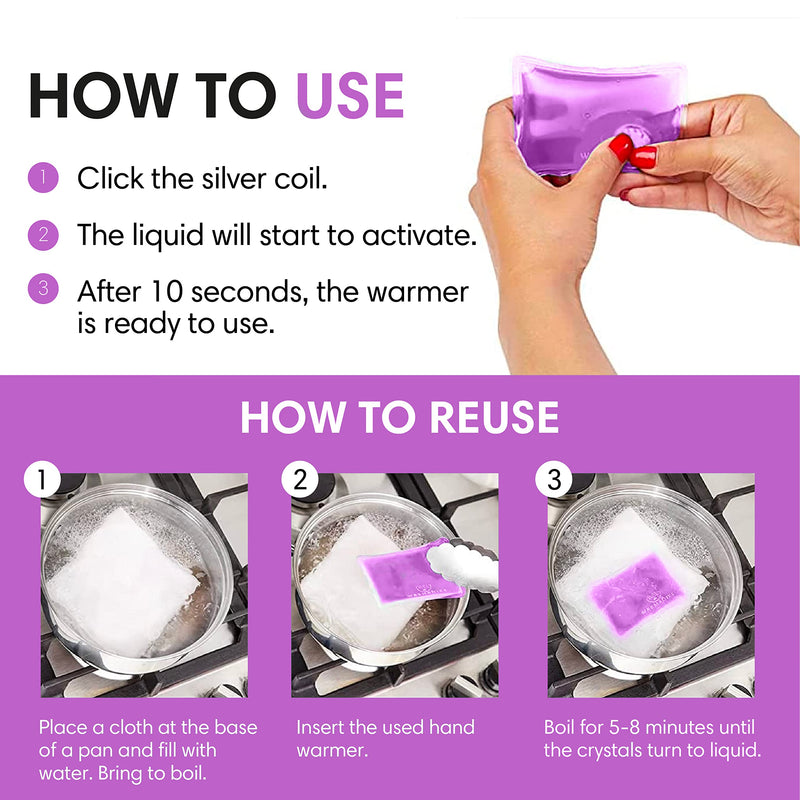 HOW TO USE

1 Click the silver coil.

2 The liquid will start to activate.

3 After 10 seconds, the warmer is ready to use.

HOW TO REUSE

1

Place a cloth at the base of a pan and fill with water. Bring to boil.

2

Insert the used hand warmer.

3

Boil for 5-8 minutes until the crystals turn to liquid.