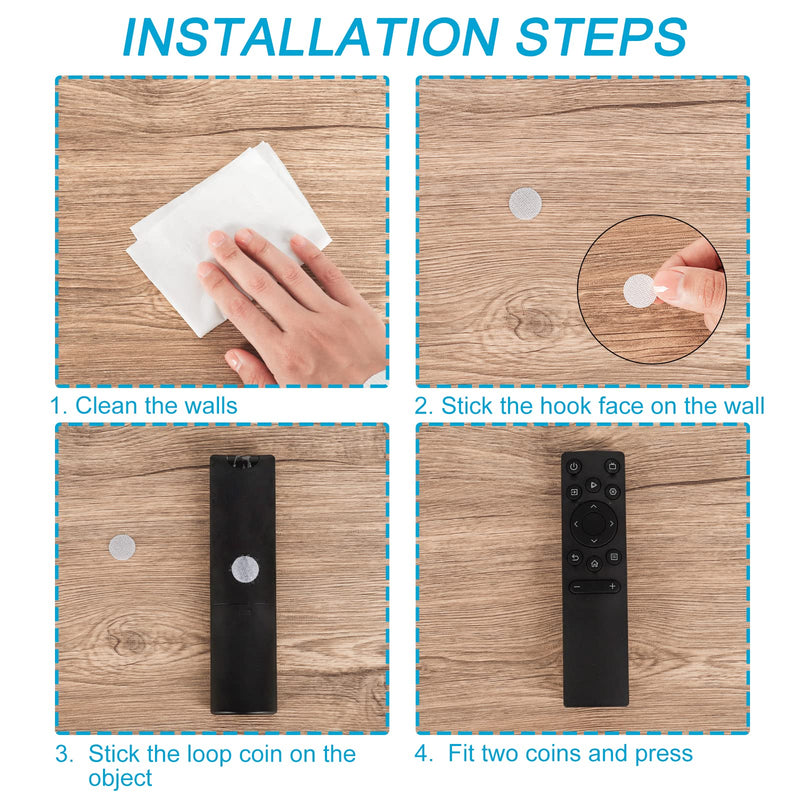 INSTALLATION STEPS

1. Clean the walls

2. Stick the hook face on the wall

3. Stick the loop coin on the object

4. Fit two coins and press