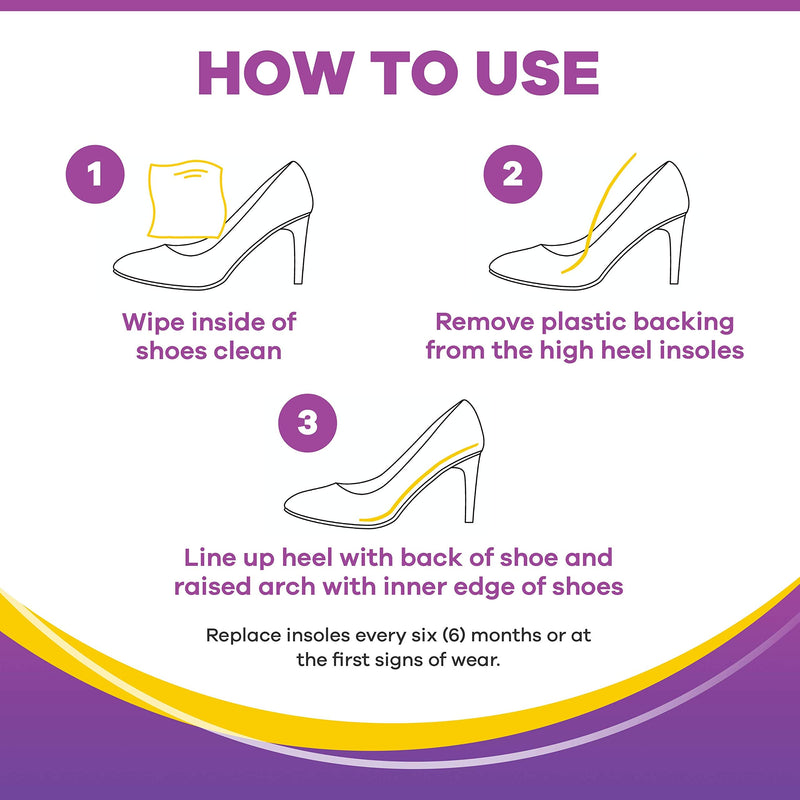 HOW TO USE

1

Wipe inside of shoes clean

2

Remove plastic backing from the high heel insoles

3

Line up heel with back of shoe and raised arch with inner edge of shoes

Replace insoles every six (6) months or at the first signs of wear.