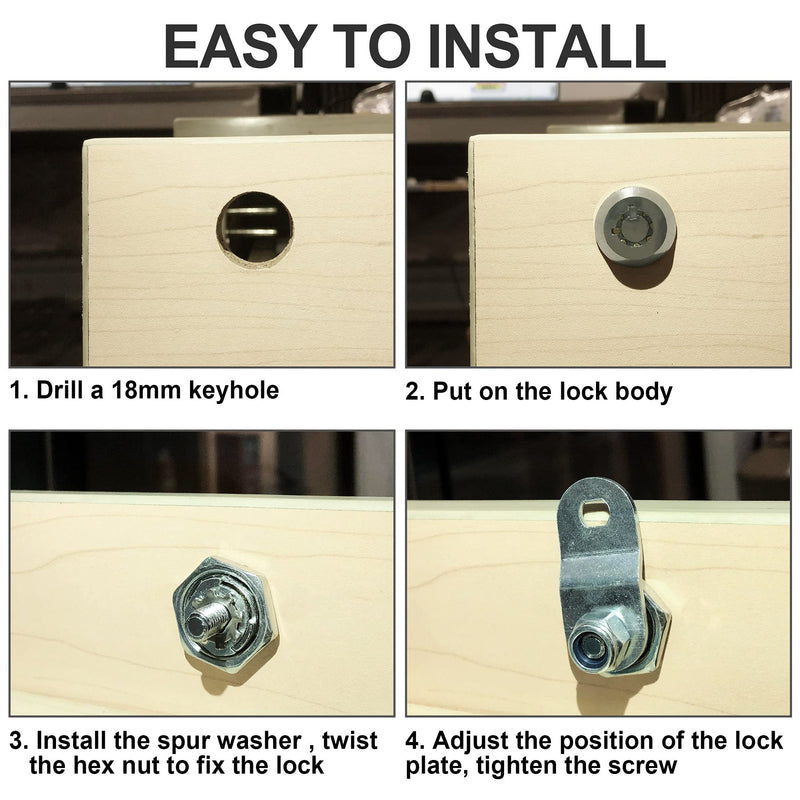 EASY TO INSTALL

1. Drill a 18mm keyhole

2. Put on the lock body

3. Install the spur washer , twist the hex nut to fix the lock

4. Adjust the position of the lock plate, tighten the screw