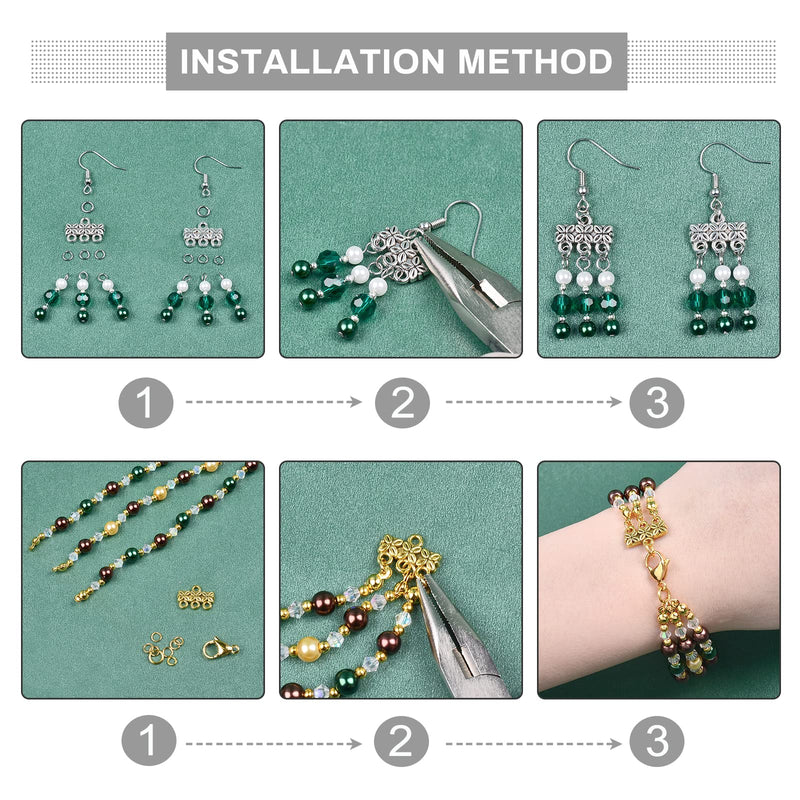 INSTALLATION METHOD

1

2

3

1

2

3