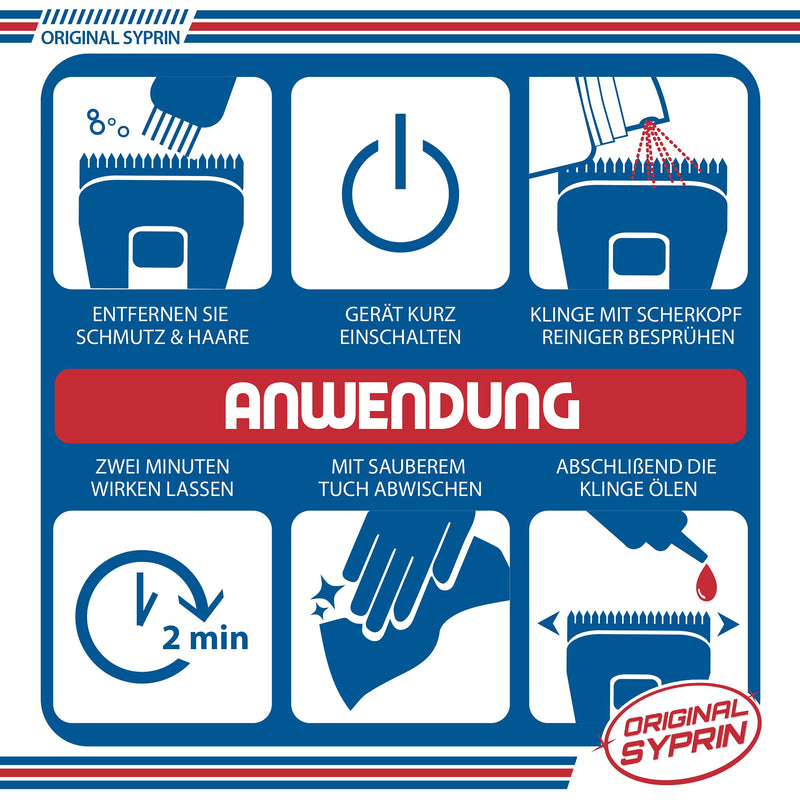 ORIGINAL SYPRIN

ENTFERNEN SIE SCHMUTZ & HAARE

GERÄT KURZ EINSCHALTEN

KLINGE MIT SCHERKOPF REINIGER BESPRÜHEN

ANWENDUNG

ZWEI MINUTEN WIRKEN LASSEN

MIT SAUBEREM TUCH ABWISCHEN

ABSCHLIßEND DIE KLINGE ÖLEN

2 min

ORIGINAL SYPRIN