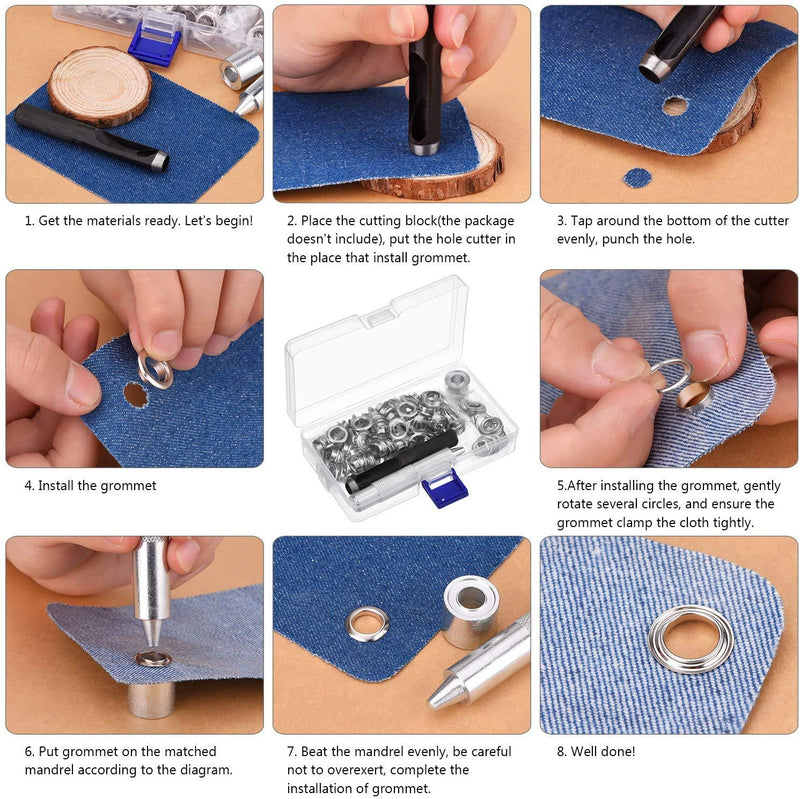 1. Get the materials ready. Let's begin!

2. Place the cutting block(the package doesn't include), put the hole cutter in the place that install grommet.

3. Tap around the bottom of the cutter evenly, punch the hole.

4. Install the grommet

5.After installing the grommet, gently rotate several circles, and ensure the grommet clamp the cloth tightly.

6. Put grommet on the matched mandrel according to the diagram.

7. Beat the mandrel evenly, be careful not to overexert, complete the installation of grommet.

8. Well done!