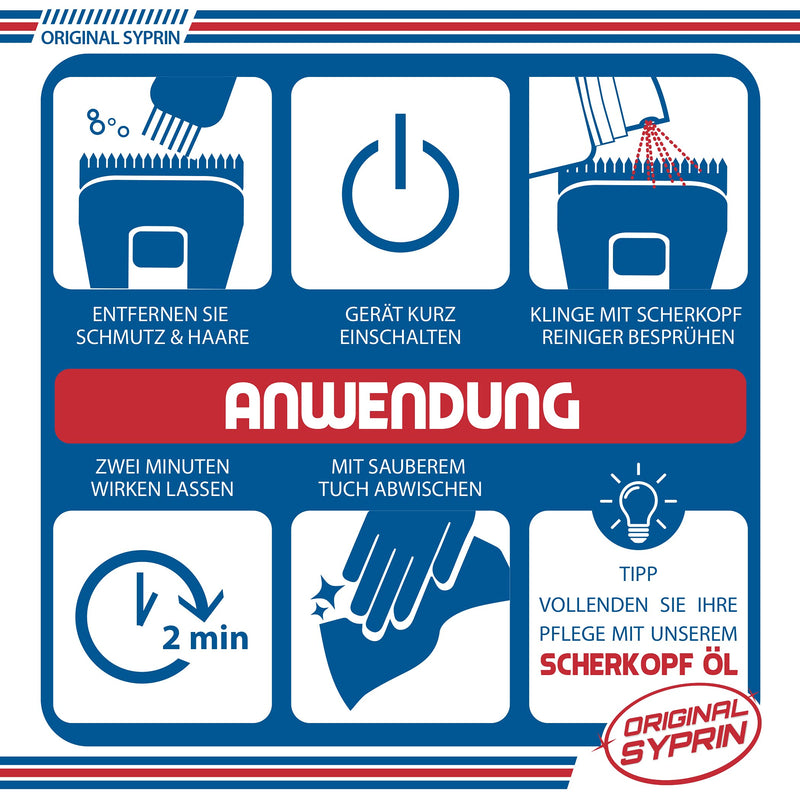 ORIGINAL SYPRIN

ENTFERNEN SIE SCHMUTZ & HAARE

GERÄT KURZ EINSCHALTEN

KLINGE MIT SCHERKOPF REINIGER BESPRÜHEN

ANWENDUNG

ZWEI MINUTEN WIRKEN LASSEN

MIT SAUBEREM TUCH ABWISCHEN

2 min

TIPP
VOLLENDEN SIE IHRE PFLEGE MIT UNSEREM
SCHERKOPF ÖL

ORIGINAL SYPRIN