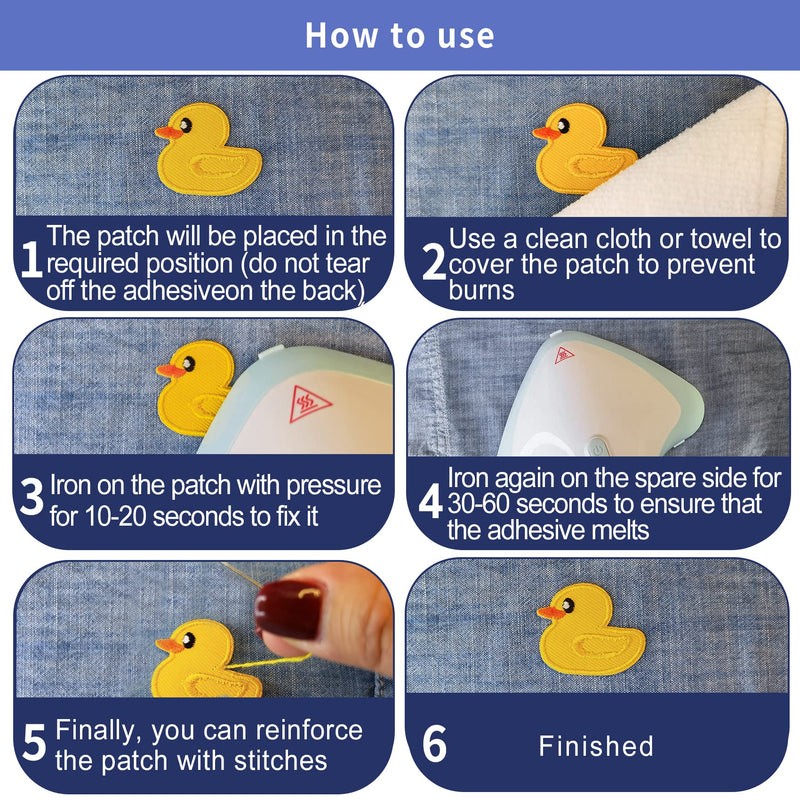 How to use

1 The patch will be placed in the required position (do not tear off the adhesiveon the back)

2 Use a clean cloth or towel to cover the patch to prevent burns

3 Iron on the patch with pressure for 10-20 seconds to fix it

4 Iron again on the spare side for 30-60 seconds to ensure that the adhesive melts

5 Finally, you can reinforce the patch with stitches

6 Finished